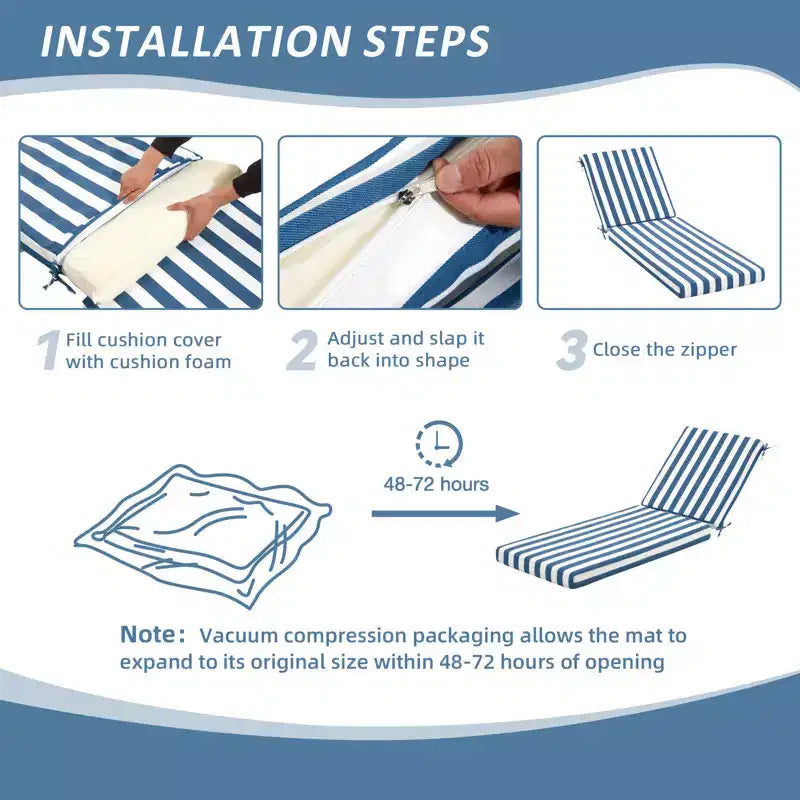 INSTALLATION STEPS

1 Fill cushion cover with cushion foam

2 Adjust and slap it back into shape

3 Close the zipper

48-72 hours

Note: Vacuum compression packaging allows the mat to expand to its original size within 48-72 hours of opening