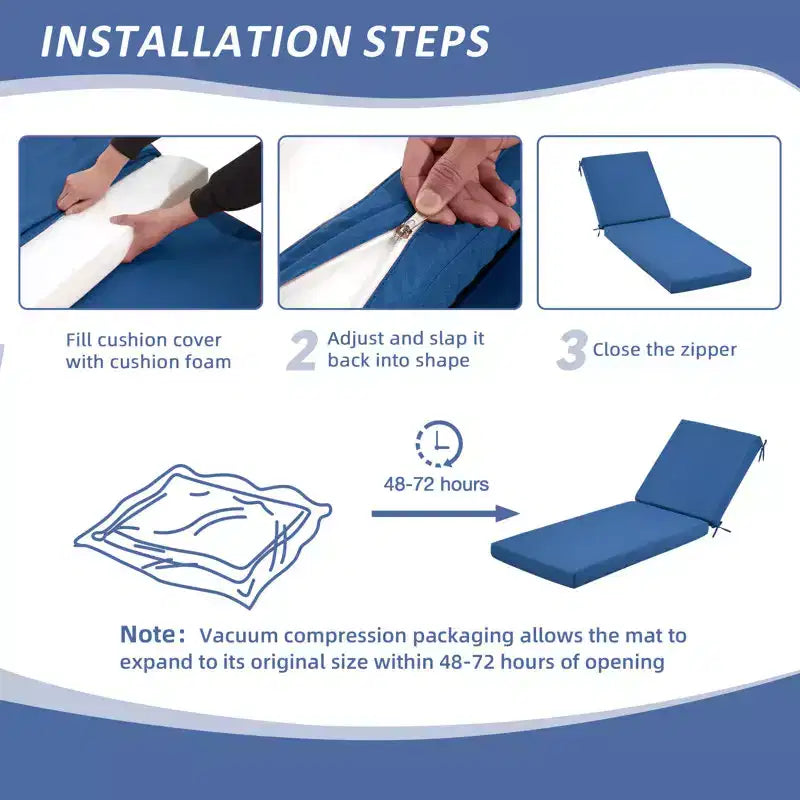 INSTALLATION STEPS

Fill cushion cover with cushion foam

2 Adjust and slap it back into shape

3 Close the zipper

48-72 hours

Note: Vacuum compression packaging allows the mat to expand to its original size within 48-72 hours of opening